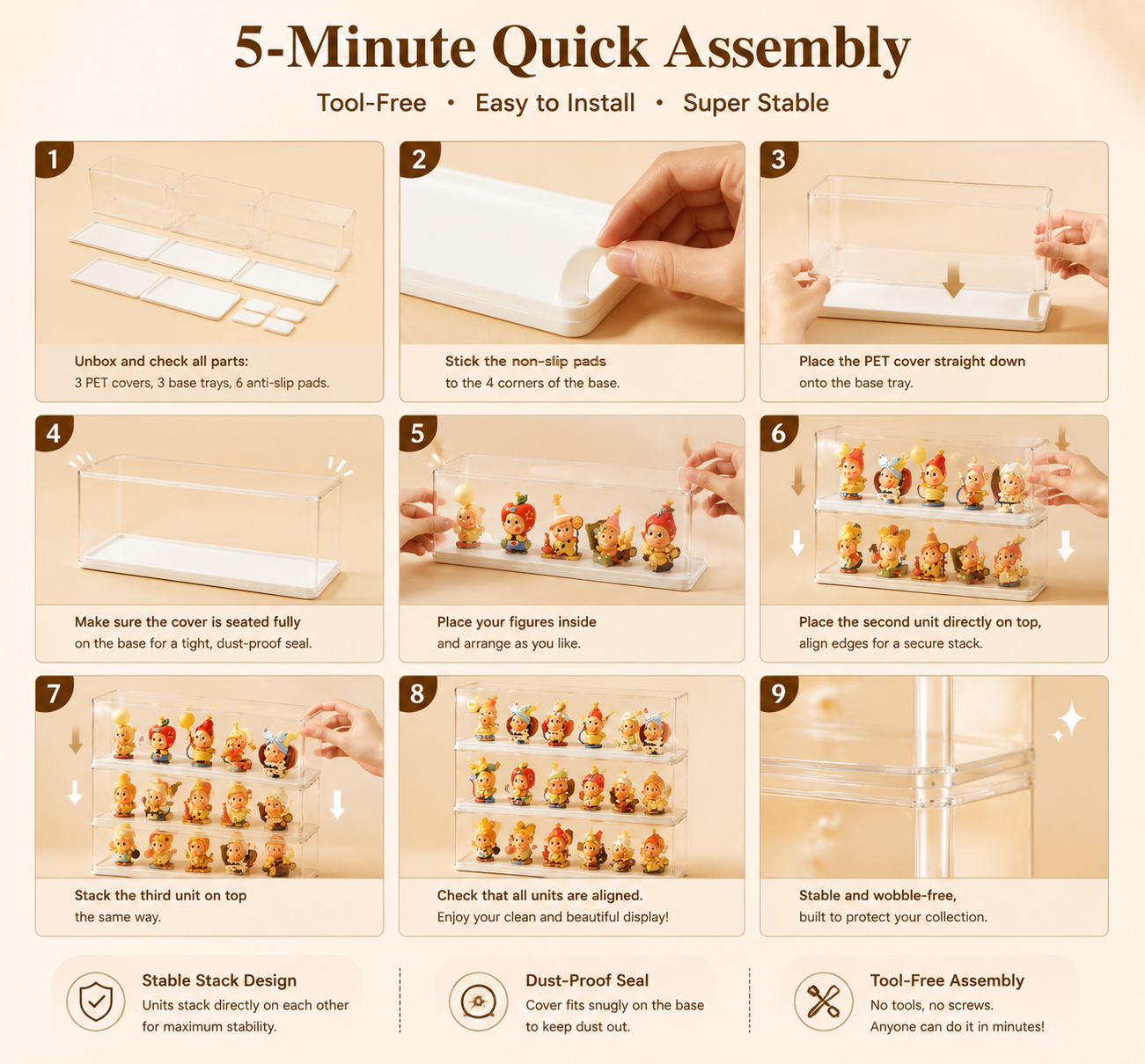 5-Minute Quick Assembly

Tool-Free • Easy to Install • Super Stable

1

Unbox and check all parts:
3 PET covers, 3 base trays, 6 anti-slip pads.

2

Stick the non-slip pads
to the 4 corners of the base.

3

Place the PET cover straight down
onto the base tray.

4

Make sure the cover is seated fully
on the base for a tight, dust-proof seal.

5

Place your figures inside
and arrange as you like.

6

Place the second unit directly on top,
align edges for a secure stack.

7

Stack the third unit on top
the same way.

8

Check that all units are aligned.
Enjoy your clean and beautiful display!

9

Stable and wobble-free,
built to protect your collection.

Stable Stack Design
Units stack directly on each other
for maximum stability.

Dust-Proof Seal
Cover fits snugly on the base
to keep dust out.

Tool-Free Assembly
No tools, no screws.
Anyone can do it in minutes!