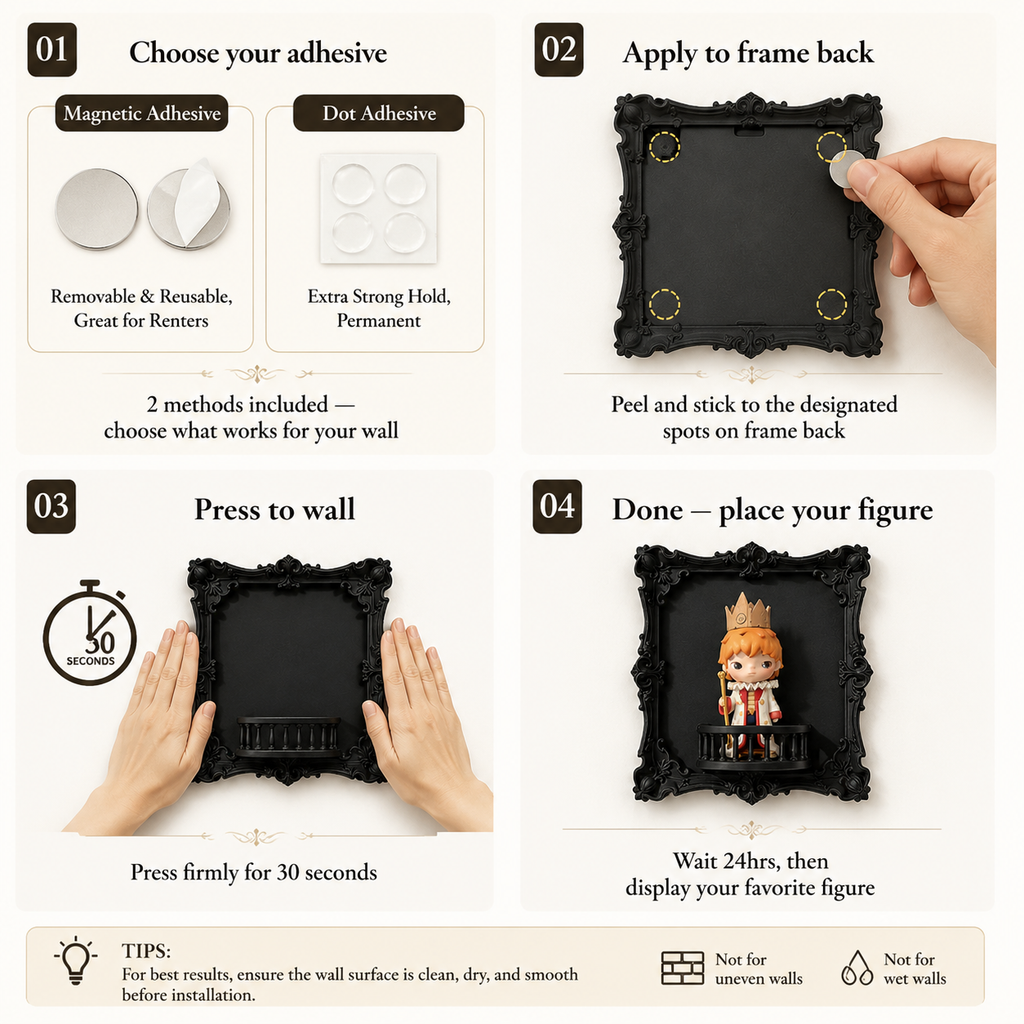 01 Choose your adhesive

Magnetic Adhesive

Removable & Reusable, Great for Renters

Dot Adhesive

Extra Strong Hold, Permanent

2 methods included — choose what works for your wall

02 Apply to frame back

Peel and stick to the designated spots on frame back

03 Press to wall

30 SECONDS

Press firmly for 30 seconds

04 Done — place your figure

Wait 24hrs, then display your favorite figure

TIPS:
For best results, ensure the wall surface is clean, dry, and smooth before installation.

Not for uneven walls

Not for wet walls