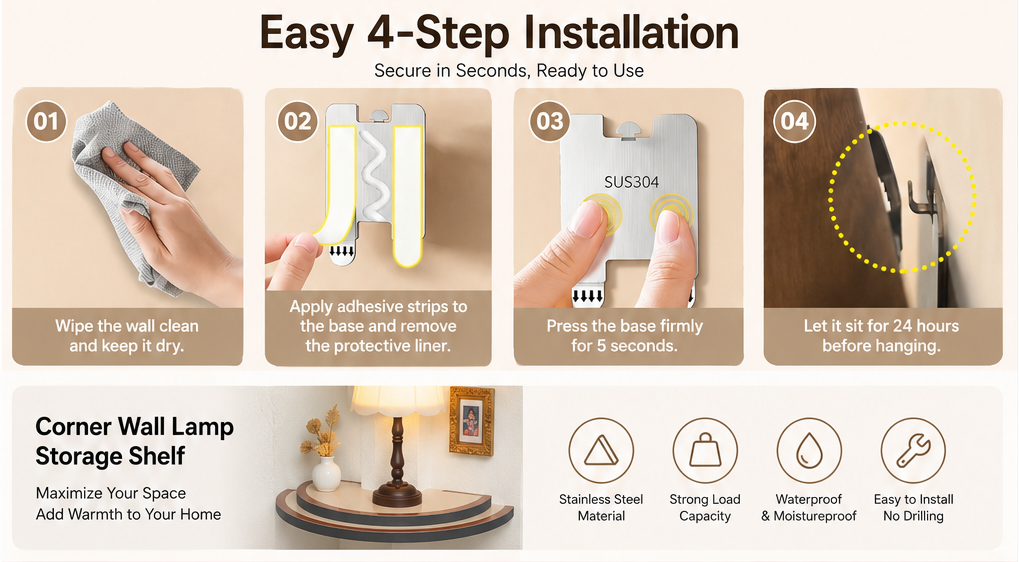 Easy 4-Step Installation

Secure in Seconds, Ready to Use

01

Wipe the wall clean and keep it dry.

02

Apply adhesive strips to the base and remove the protective liner.

03

SUS304

Press the base firmly for 5 seconds.

04

Let it sit for 24 hours before hanging.

Corner Wall Lamp Storage Shelf

Maximize Your Space
Add Warmth to Your Home

Stainless Steel Material

Strong Load Capacity

Waterproof & Moistureproof

Easy to Install No Drilling